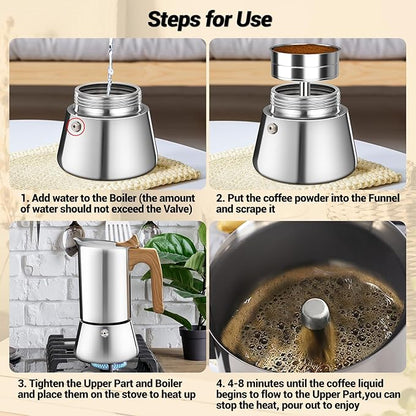 Steps for Use

1. Add water to the Boiler (the amount of water should not exceed the Valve)

2. Put the coffee powder into the Funnel and scrape it

3. Tighten the Upper Part and Boiler and place them on the stove to heat up

4. 4-8 minutes until the coffee liquid begins to flow to the Upper Part,you can stop the heat, pour out to enjoy