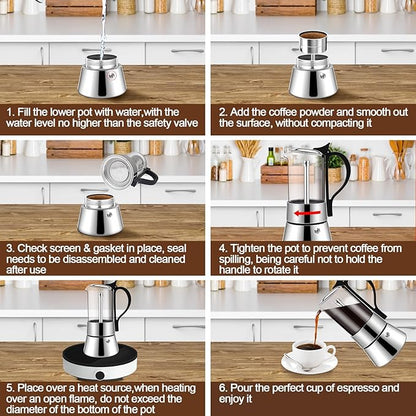 1. Fill the lower pot with water,with the water level no higher than the safety valve

2. Add the coffee powder and smooth out the surface, without compacting it

3. Check screen & gasket in place, seal needs to be disassembled and cleaned after use

4. Tighten the pot to prevent coffee from spilling, being careful not to hold the handle to rotate it

5. Place over a heat source,when heating over an open flame, do not exceed the diameter of the bottom of the pot

6. Pour the perfect cup of espresso and enjoy it