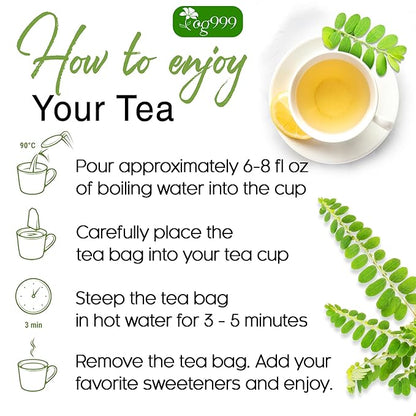 og999

How to enjoy
Your Tea

90°C
Pour approximately 6-8 fl oz of boiling water into the cup

Carefully place the tea bag into your tea cup

3 min
Steep the tea bag in hot water for 3 - 5 minutes

Remove the tea bag. Add your favorite sweeteners and enjoy.