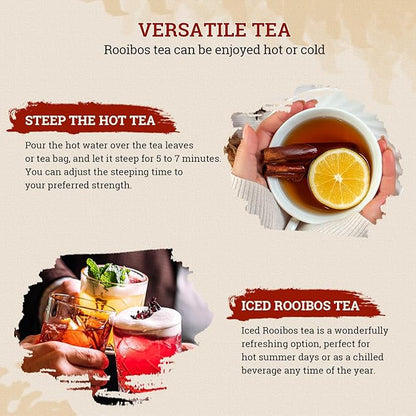 VERSATILE TEA
Rooibos tea can be enjoyed hot or cold

STEEP THE HOT TEA

Pour the hot water over the tea leaves or tea bag, and let it steep for 5 to 7 minutes. You can adjust the steeping time to your preferred strength.

ICED ROOIBOS TEA

Iced Rooibos tea is a wonderfully refreshing option, perfect for hot summer days or as a chilled beverage any time of the year.