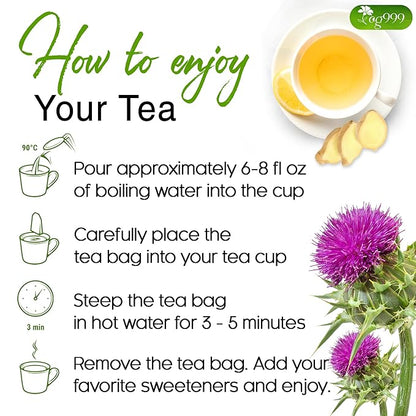 ag999

How to enjoy
Your Tea

90°C

Pour approximately 6-8 fl oz of boiling water into the cup

Carefully place the tea bag into your tea cup

3 min

Steep the tea bag in hot water for 3 - 5 minutes

Remove the tea bag. Add your favorite sweeteners and enjoy.