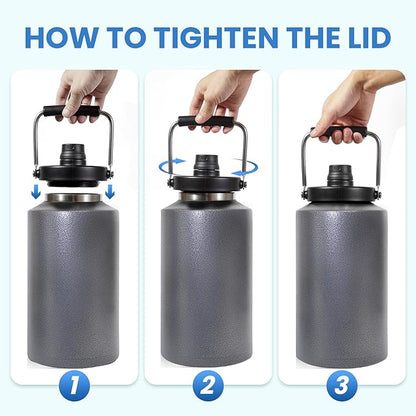 HOW TO TIGHTEN THE LID

1

2

3