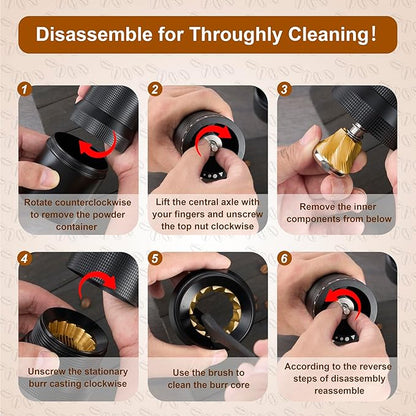 Disassemble for Throughly Cleaning!

1
Rotate counterclockwise to remove the powder container

2
Lift the central axle with your fingers and unscrew the top nut clockwise

3
Remove the inner components from below

4
Unscrew the stationary burr casting clockwise

5
Use the brush to clean the burr core

6
According to the reverse steps of disassembly reassemble