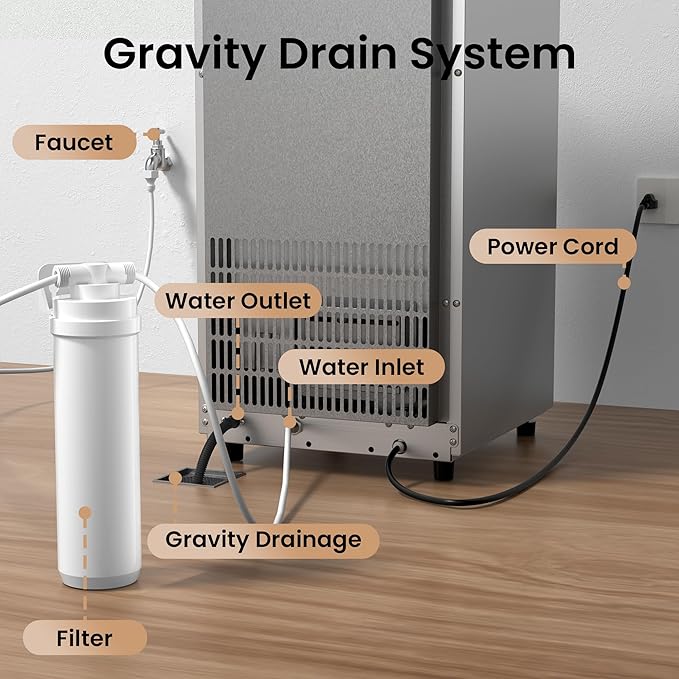 Gravity Drain System

Faucet

Power Cord

Water Outlet

Water Inlet

Gravity Drainage

Filter