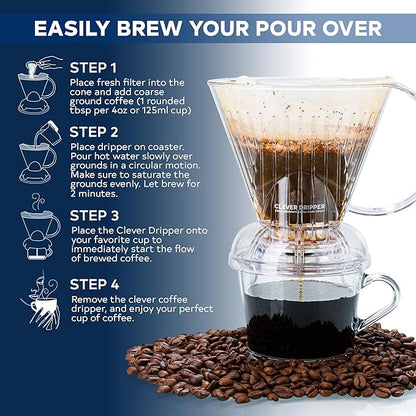 EASILY BREW YOUR POUR OVER

STEP 1
Place fresh filter into the cone and add coarse ground coffee (1 rounded tbsp per 4oz or 125ml cup)

STEP 2
Place dripper on coaster. Pour hot water slowly over grounds in a circular motion. Make sure to saturate the grounds evenly. Let brew for 2 minutes.

STEP 3
Place the Clever Dripper onto your favorite cup to immediately start the flow of brewed coffee.

STEP 4
Remove the clever coffee dripper, and enjoy your perfect cup of coffee.

CLEVER DRIPPER