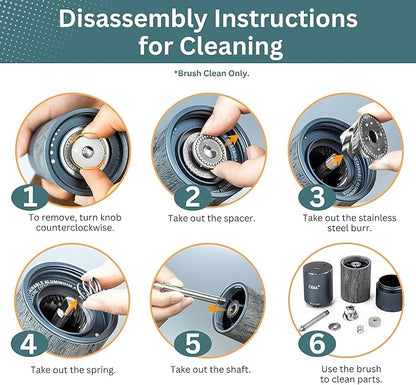 Disassembly Instructions for Cleaning

*Brush Clean Only.

1
To remove, turn knob counterclockwise.

2
Take out the spacer.

3
Take out the stainless steel burr.

4
Take out the spring.

5
Take out the shaft.

6
Use the brush to clean parts.