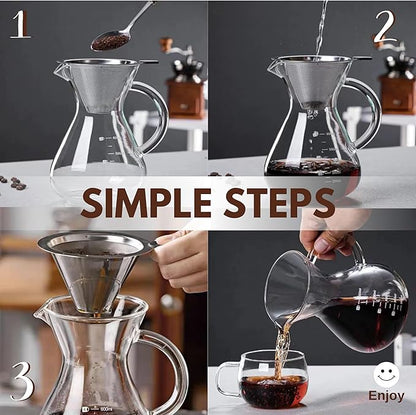 1

2

SIMPLE STEPS

3

Enjoy