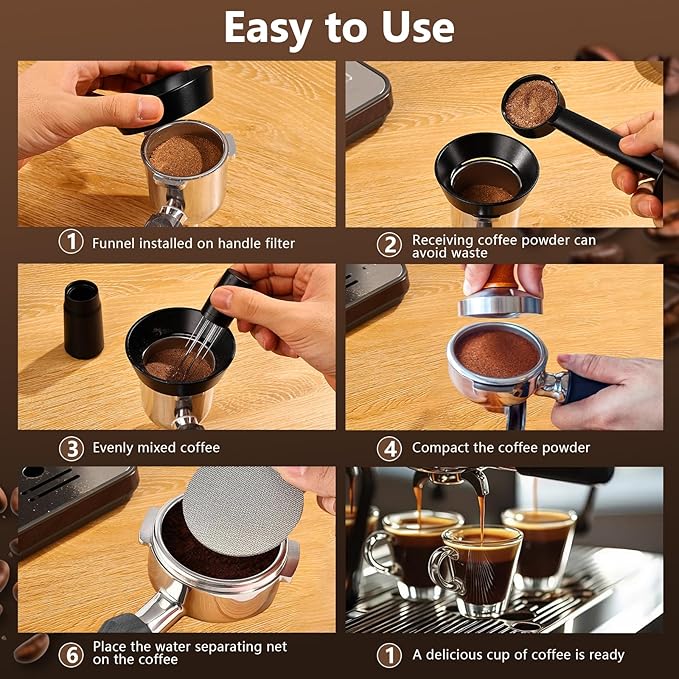 Easy to Use

1 Funnel installed on handle filter

2 Receiving coffee powder can avoid waste

3 Evenly mixed coffee

4 Compact the coffee powder

6 Place the water separating net on the coffee

1 A delicious cup of coffee is ready