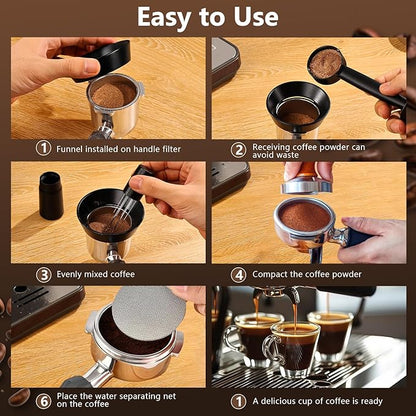 Easy to Use

1 Funnel installed on handle filter

2 Receiving coffee powder can avoid waste

3 Evenly mixed coffee

4 Compact the coffee powder

6 Place the water separating net on the coffee

1 A delicious cup of coffee is ready