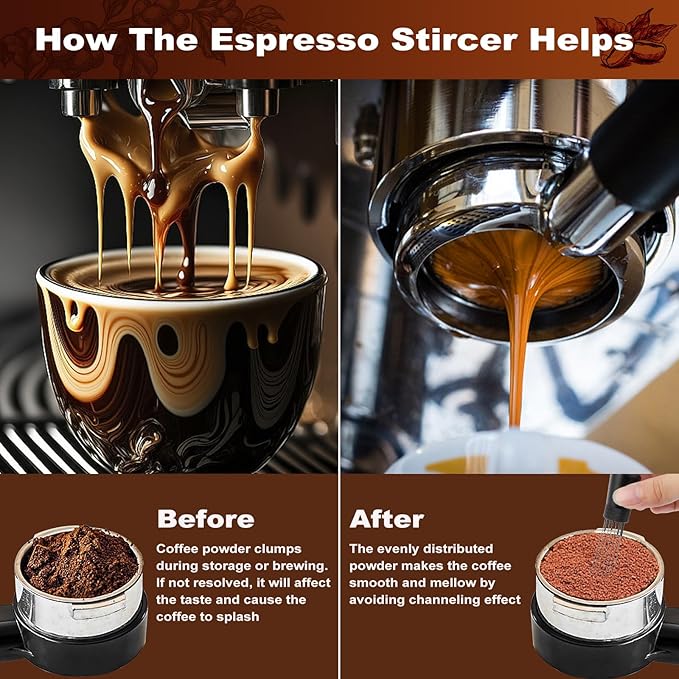 How The Espresso Stircer Helps

Before

Coffee powder clumps during storage or brewing. If not resolved, it will affect the taste and cause the coffee to splash

After

The evenly distributed powder makes the coffee smooth and mellow by avoiding channeling effect