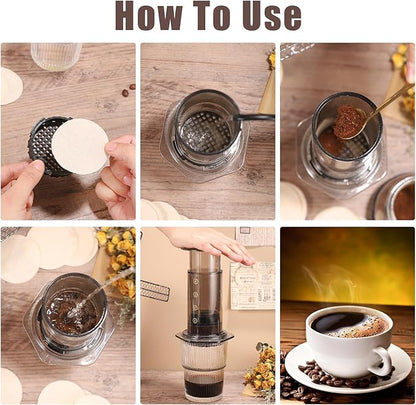 How To Use