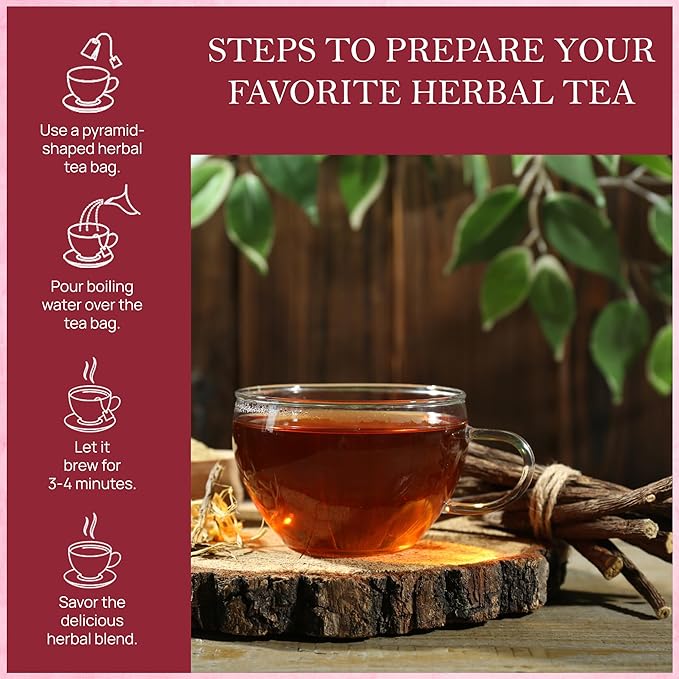 STEPS TO PREPARE YOUR FAVORITE HERBAL TEA

Use a pyramid-shaped herbal tea bag.

Pour boiling water over the tea bag.

Let it brew for 3-4 minutes.

Savor the delicious herbal blend.