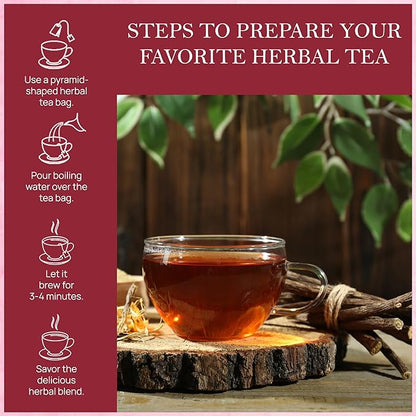 STEPS TO PREPARE YOUR FAVORITE HERBAL TEA

Use a pyramid-shaped herbal tea bag.

Pour boiling water over the tea bag.

Let it brew for 3-4 minutes.

Savor the delicious herbal blend.