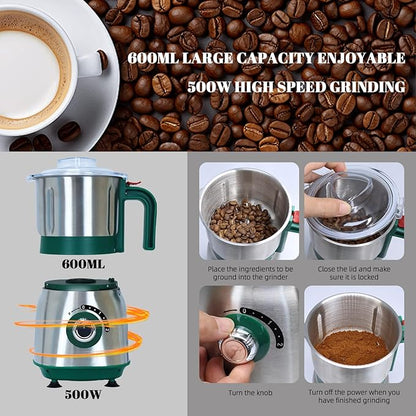 600ML LARGE CAPACITY ENJOYABLE

500W HIGH SPEED GRINDING

600ML

500W

Place the ingredients to be ground into the grinder

Close the lid and make sure it is locked

0 1 2

Turn the knob

Turn off the power when you have finished grinding