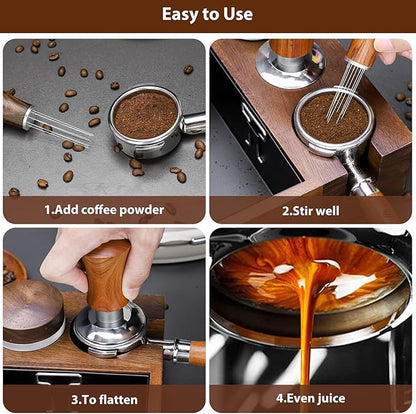 Easy to Use

1.Add coffee powder

2.Stir well

3.To flatten

4.Even juice