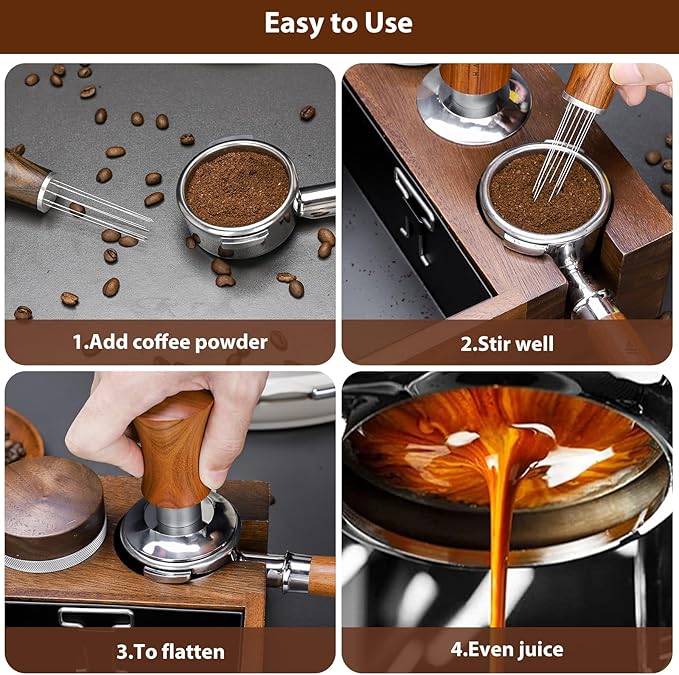 Easy to Use

1.Add coffee powder

2.Stir well

3.To flatten

4.Even juice