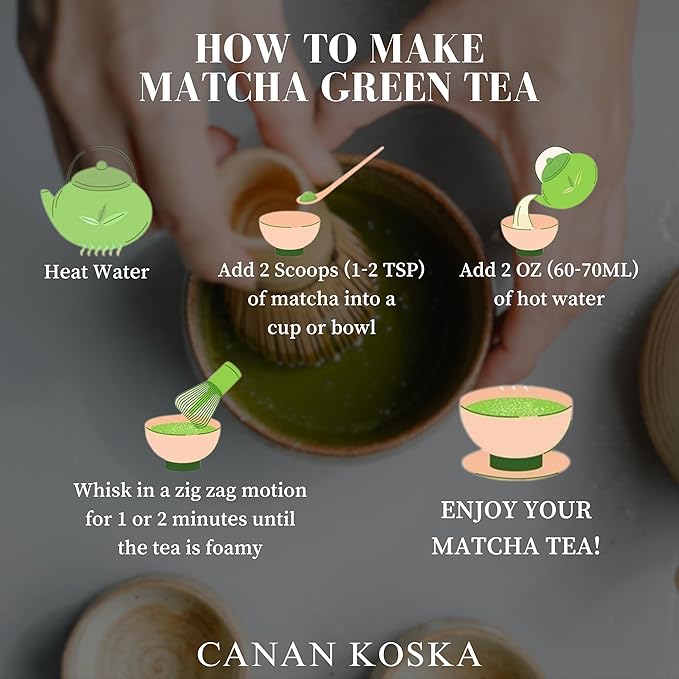 HOW TO MAKE
MATCHA GREEN TEA

Heat Water

Add 2 Scoops (1-2 TSP) of matcha into a cup or bowl

Add 2 OZ (60-70ML) of hot water

Whisk in a zig zag motion for 1 or 2 minutes until the tea is foamy

ENJOY YOUR MATCHA TEA!

CANAN KOSKA