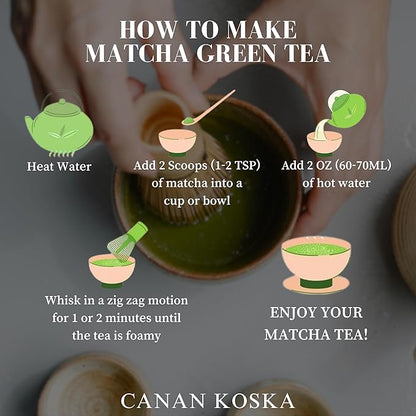 HOW TO MAKE
MATCHA GREEN TEA

Heat Water

Add 2 Scoops (1-2 TSP) of matcha into a cup or bowl

Add 2 OZ (60-70ML) of hot water

Whisk in a zig zag motion for 1 or 2 minutes until the tea is foamy

ENJOY YOUR MATCHA TEA!

CANAN KOSKA