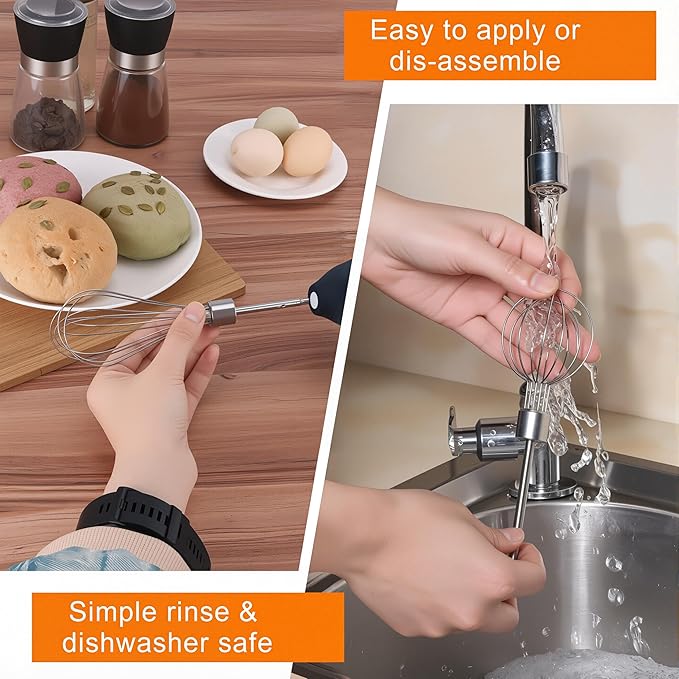 Easy to apply or dis-assemble

Simple rinse & dishwasher safe