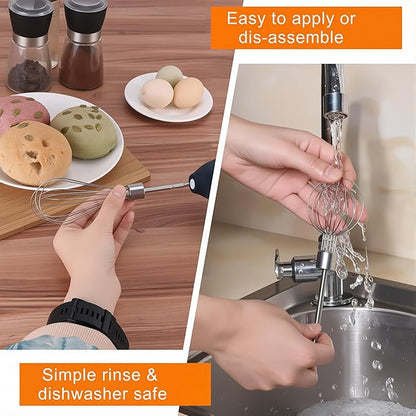 Easy to apply or dis-assemble

Simple rinse & dishwasher safe