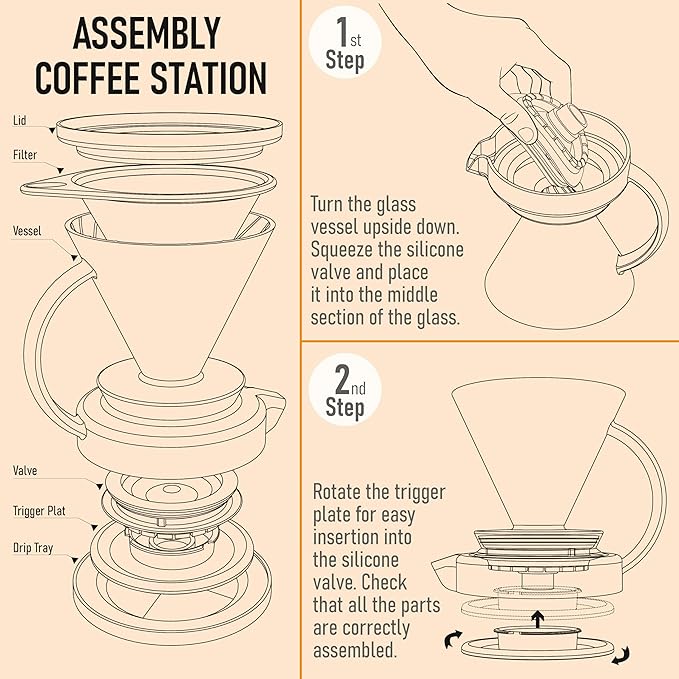 ASSEMBLY COFFEE STATION

Lid

Filter

Vessel

Valve

Trigger Plat

Drip Tray

1st Step

Turn the glass vessel upside down. Squeeze the silicone valve and place it into the middle section of the glass.

2nd Step

Rotate the trigger plate for easy insertion into the silicone valve. Check that all the parts are correctly assembled.