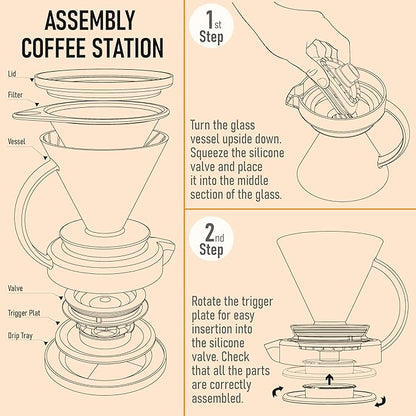 ASSEMBLY COFFEE STATION

Lid

Filter

Vessel

Valve

Trigger Plat

Drip Tray

1st Step

Turn the glass vessel upside down. Squeeze the silicone valve and place it into the middle section of the glass.

2nd Step

Rotate the trigger plate for easy insertion into the silicone valve. Check that all the parts are correctly assembled.