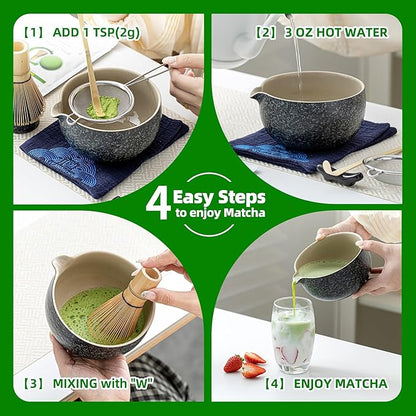 【1】 ADD 1 TSP(2g)

【2】 3 OZ HOT WATER

4 Easy Steps to enjoy Matcha

【3】 MIXING with "W"

【4】 ENJOY MATCHA