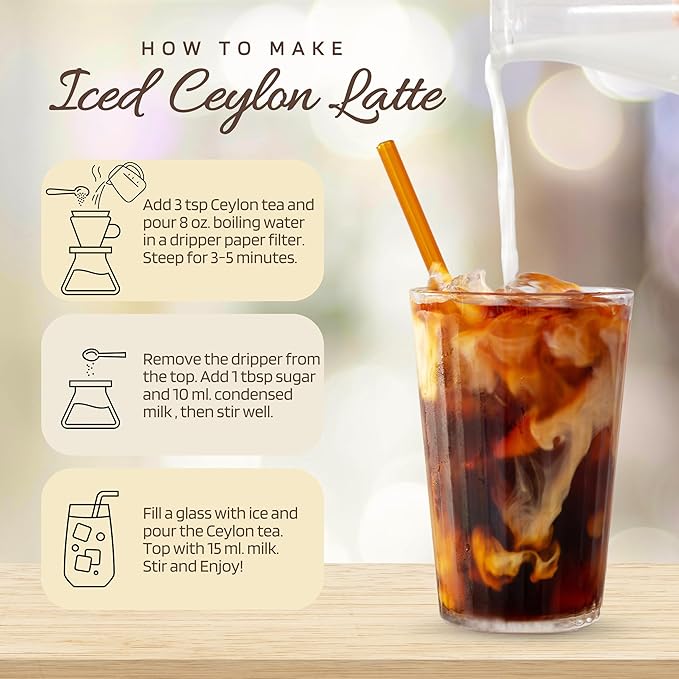 HOW TO MAKE

Iced Ceylon Latte

Add 3 tsp Ceylon tea and pour 8 oz. boiling water in a dripper paper filter. Steep for 3-5 minutes.

Remove the dripper from the top. Add 1 tbsp sugar and 10 ml. condensed milk , then stir well.

Fill a glass with ice and pour the Ceylon tea. Top with 15 ml. milk. Stir and Enjoy!