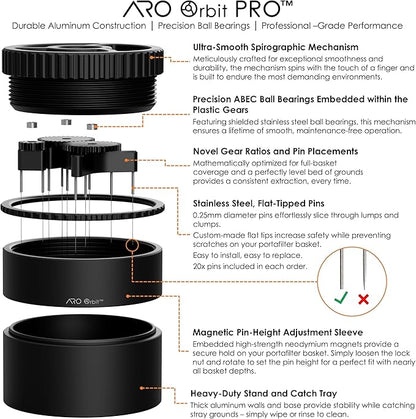 ARO Orbit PRO™

Durable Aluminum Construction | Precision Ball Bearings | Professional –Grade Performance

Ultra-Smooth Spirographic Mechanism
Meticulously crafted for exceptional smoothness and durability, the mechanism spins with the touch of a finger and is built to endure the most demanding environments.

Precision ABEC Ball Bearings Embedded within the Plastic Gears
Featuring shielded stainless steel ball bearings, this mechanism ensures a lifetime of smooth, maintenance-free operation.

Novel Gear Ratios and Pin Placements
Mathematically optimized for full-basket coverage and a perfectly level bed of grounds provides a consistent extraction, every time.

Stainless Steel, Flat-Tipped Pins
0.25mm diameter pins effortlessly slice through lumps and clumps.
Custom-made flat tips increase safety while preventing scratches on your portafilter basket.
Easy to install, easy to replace.
20x pins included in each order.

ARO Orbit™

Magnetic Pin-Height Adjustment Sleeve
Embedded high-strength neodymium magnets provide a secure hold on your portafilter basket. Simply loosen the lock nut and rotate to set the pin height for a perfect fit with nearly all basket depths.

Heavy-Duty Stand and Catch Tray
Thick aluminum walls and base provide stability while catching stray grounds – simply wipe or rinse to clean.