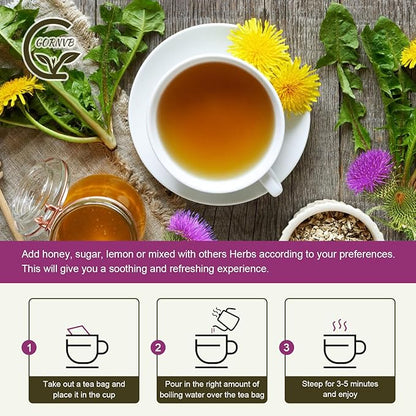 CORNVB

Add honey, sugar, lemon or mixed with others Herbs according to your preferences. This will give you a soothing and refreshing experience.

1

Take out a tea bag and place it in the cup

2

Pour in the right amount of boiling water over the tea bag

3

Steep for 3-5 minutes and enjoy