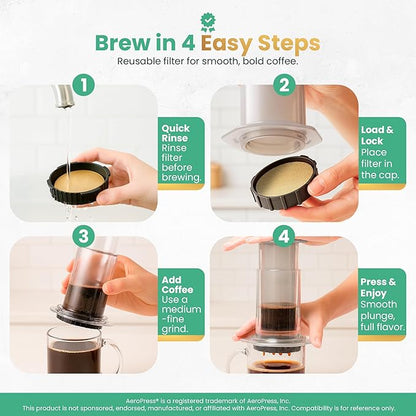 Brew in 4 Easy Steps
Reusable filter for smooth, bold coffee.

1
Quick Rinse
Rinse filter before brewing.

2
Load & Lock
Place filter in the cap.

3
Add Coffee
Use a medium-fine grind.

4
Press & Enjoy
Smooth plunge, full flavor.

AeroPress® is a registered trademark of AeroPress, Inc.
This product is not sponsored, endorsed, manufactured, or affiliated with AeroPress, Inc. Compatibility is for reference only.