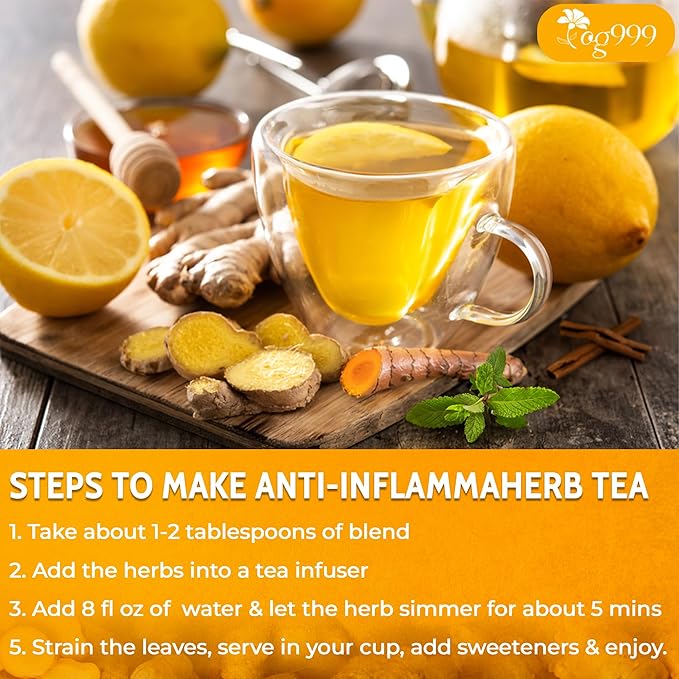 og999

STEPS TO MAKE ANTI-INFLAMMAHERB TEA

1. Take about 1-2 tablespoons of blend

2. Add the herbs into a tea infuser

3. Add 8 fl oz of water & let the herb simmer for about 5 mins

5. Strain the leaves, serve in your cup, add sweeteners & enjoy.