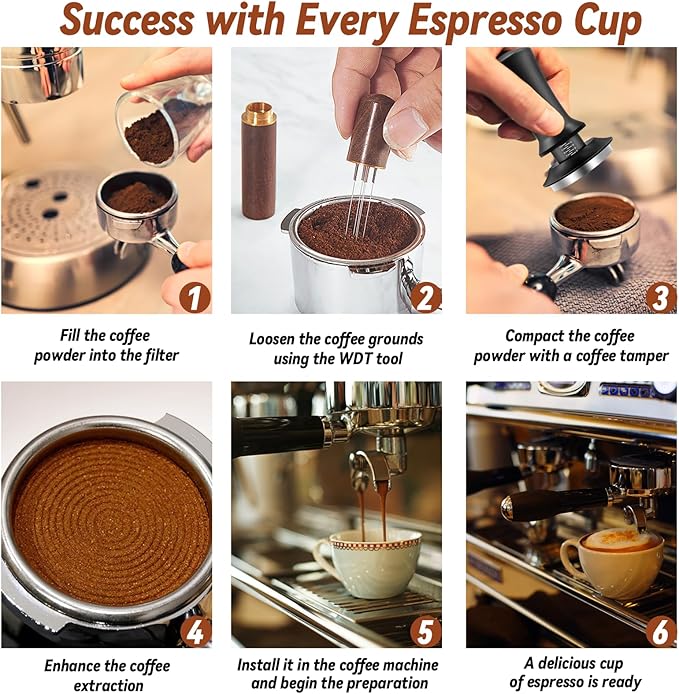 Success with Every Espresso Cup

1

Fill the coffee powder into the filter

2

Loosen the coffee grounds using the WDT tool

3

Compact the coffee powder with a coffee tamper

4

Enhance the coffee extraction

5

Install it in the coffee machine and begin the preparation

6

A delicious cup of espresso is ready