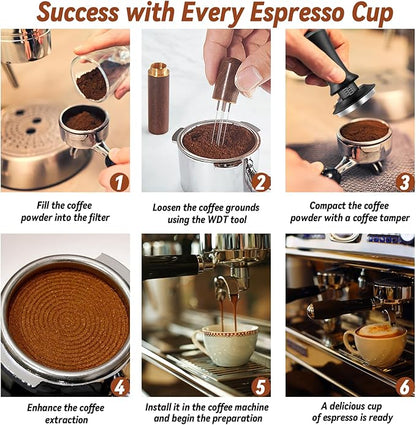 Success with Every Espresso Cup

1

Fill the coffee powder into the filter

2

Loosen the coffee grounds using the WDT tool

3

Compact the coffee powder with a coffee tamper

4

Enhance the coffee extraction

5

Install it in the coffee machine and begin the preparation

6

A delicious cup of espresso is ready