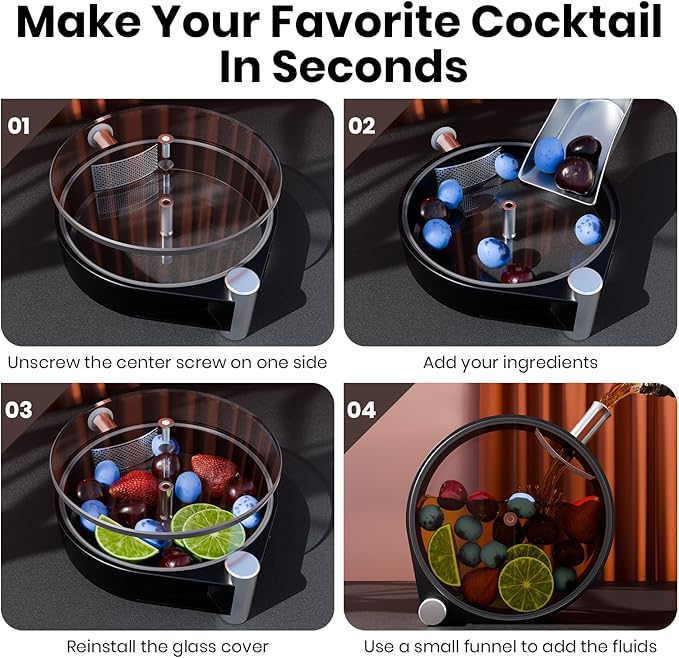 Make Your Favorite Cocktail In Seconds

01

Unscrew the center screw on one side

02

Add your ingredients

03

Reinstall the glass cover

04

Use a small funnel to add the fluids