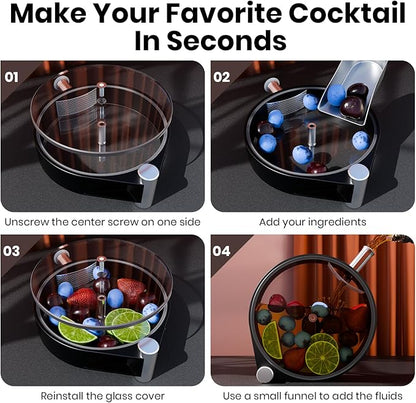 Make Your Favorite Cocktail In Seconds

01

Unscrew the center screw on one side

02

Add your ingredients

03

Reinstall the glass cover

04

Use a small funnel to add the fluids