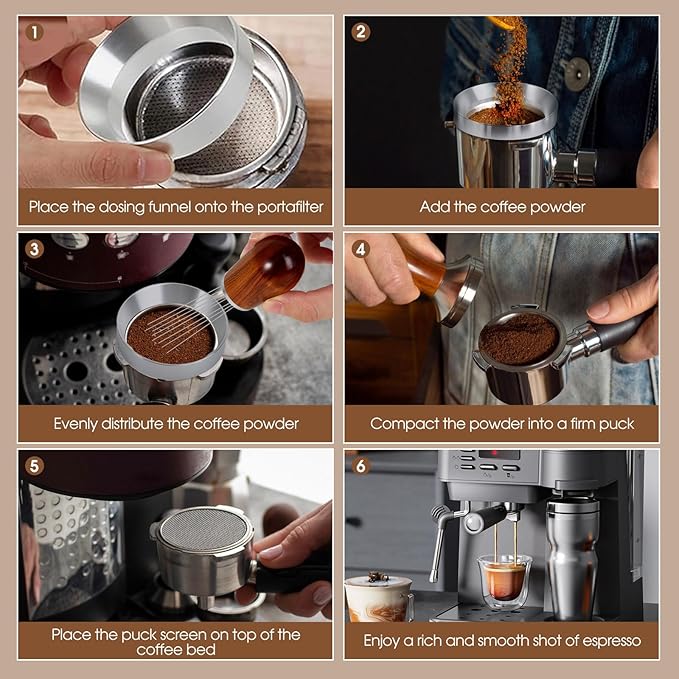 1
Place the dosing funnel onto the portafilter

2
Add the coffee powder

3
Evenly distribute the coffee powder

4
Compact the powder into a firm puck

5
Place the puck screen on top of the coffee bed

6
Enjoy a rich and smooth shot of espresso