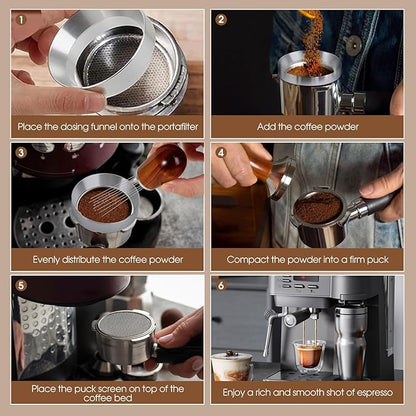 1
Place the dosing funnel onto the portafilter

2
Add the coffee powder

3
Evenly distribute the coffee powder

4
Compact the powder into a firm puck

5
Place the puck screen on top of the coffee bed

6
Enjoy a rich and smooth shot of espresso