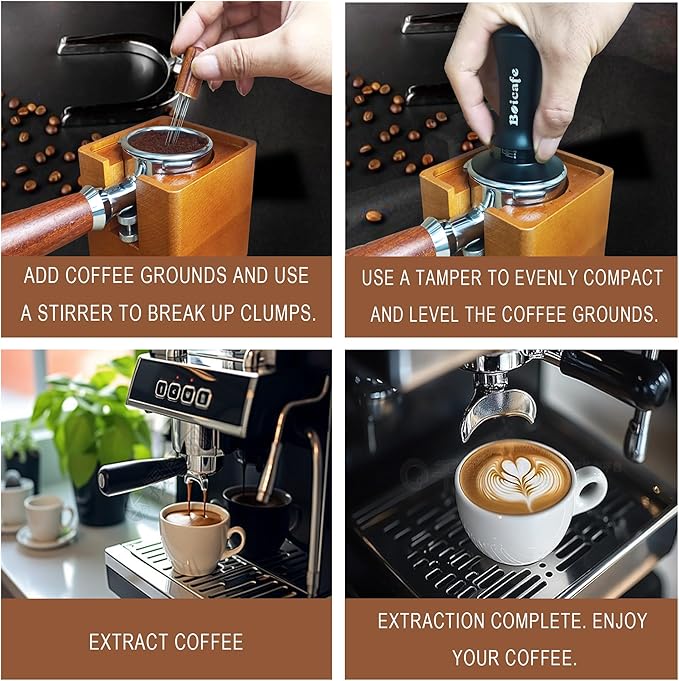 ADD COFFEE GROUNDS AND USE A STIRRER TO BREAK UP CLUMPS.

Boicafe

USE A TAMPER TO EVENLY COMPACT AND LEVEL THE COFFEE GROUNDS.

EXTRACT COFFEE

EXTRACTION COMPLETE. ENJOY YOUR COFFEE.