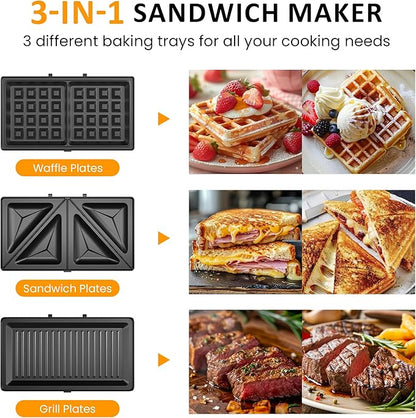 3-IN-1 SANDWICH MAKER
3 different baking trays for all your cooking needs

Waffle Plates

Sandwich Plates

Grill Plates