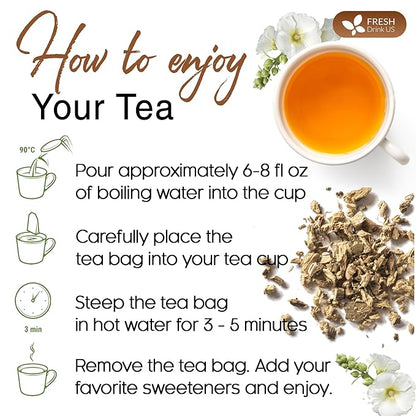 How to enjoy
Your Tea

FRESH
Drink US

90°C

Pour approximately 6-8 fl oz of boiling water into the cup

Carefully place the tea bag into your tea cup

3 min

Steep the tea bag in hot water for 3 - 5 minutes

Remove the tea bag. Add your favorite sweeteners and enjoy.