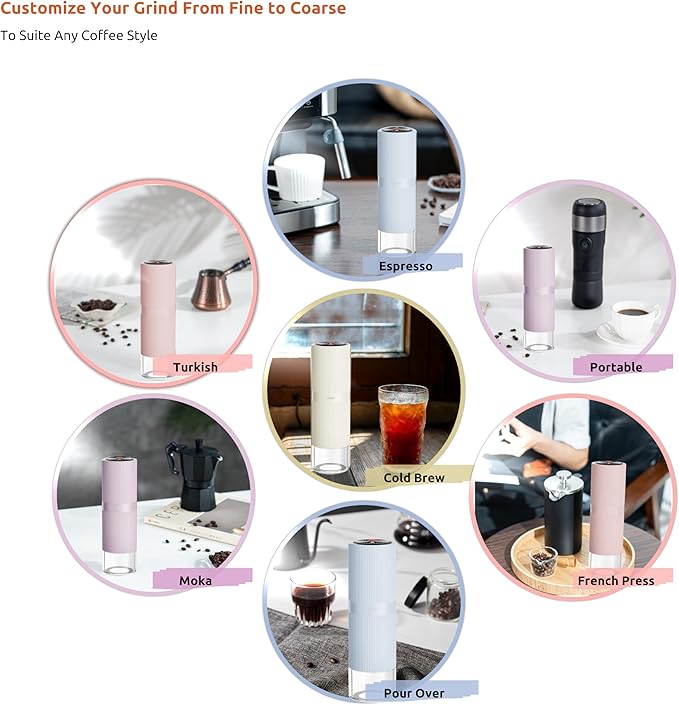 Customize Your Grind From Fine to Coarse

To Suite Any Coffee Style

Espresso

Turkish

Portable

Cold Brew

Moka

French Press

Pour Over