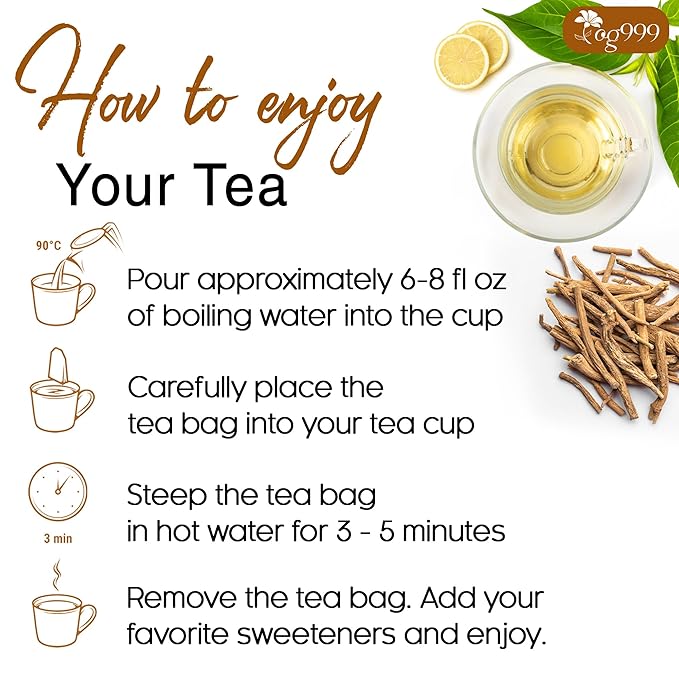 og999

How to enjoy
Your Tea

90°C

Pour approximately 6-8 fl oz of boiling water into the cup

Carefully place the tea bag into your tea cup

3 min

Steep the tea bag in hot water for 3 - 5 minutes

Remove the tea bag. Add your favorite sweeteners and enjoy.