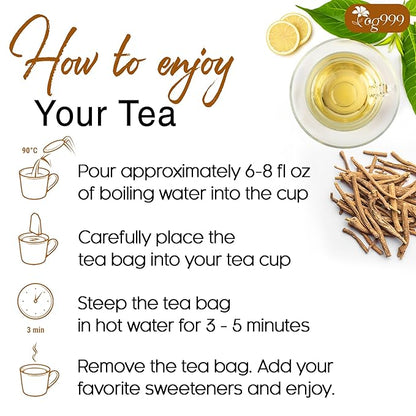 ag999

How to enjoy
Your Tea

90°C

Pour approximately 6-8 fl oz of boiling water into the cup

Carefully place the tea bag into your tea cup

3 min

Steep the tea bag in hot water for 3 - 5 minutes

Remove the tea bag. Add your favorite sweeteners and enjoy.