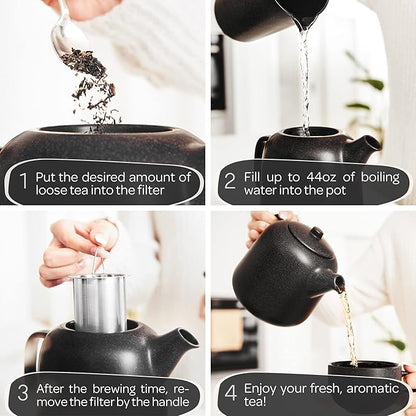 1 Put the desired amount of loose tea into the filter

2 Fill up to 44oz of boiling water into the pot

3 After the brewing time, remove the filter by the handle

4 Enjoy your fresh, aromatic tea!