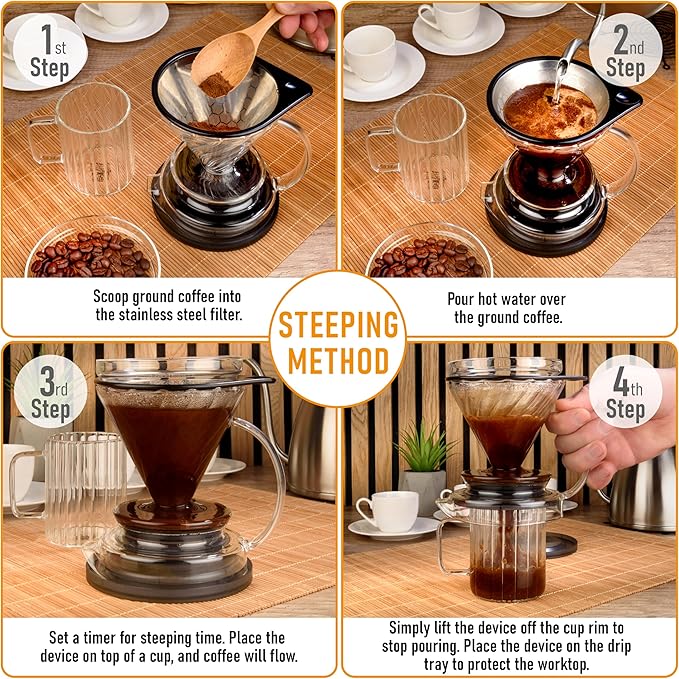 1st Step

Scoop ground coffee into the stainless steel filter.

2nd Step

Pour hot water over the ground coffee.

STEEPING METHOD

3rd Step

Set a timer for steeping time. Place the device on top of a cup, and coffee will flow.

4th Step

Simply lift the device off the cup rim to stop pouring. Place the device on the drip tray to protect the worktop.