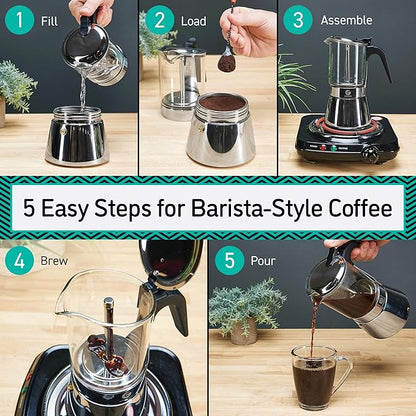 1 Fill

2 Load

3 Assemble

5 Easy Steps for Barista-Style Coffee

4 Brew

5 Pour