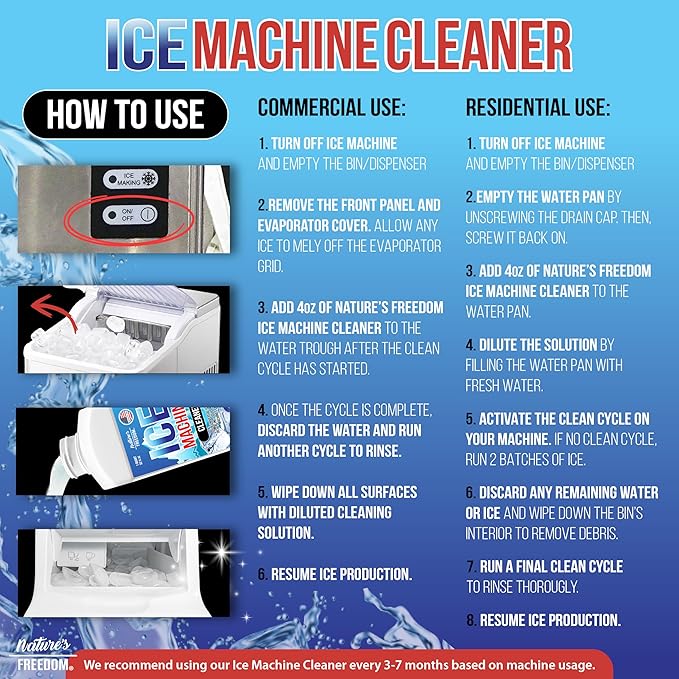 ICE MACHINE CLEANER

HOW TO USE

ICE MAKING

ON/ OFF

ICE MACHINE CLEANER

COMMERCIAL USE:

1. TURN OFF ICE MACHINE AND EMPTY THE BIN/DISPENSER

2. REMOVE THE FRONT PANEL AND EVAPORATOR COVER. ALLOW ANY ICE TO MELY OFF THE EVAPORATOR GRID.

3. ADD 4oz OF NATURE'S FREEDOM ICE MACHINE CLEANER TO THE WATER TROUGH AFTER THE CLEAN CYCLE HAS STARTED.

4. ONCE THE CYCLE IS COMPLETE, DISCARD THE WATER AND RUN ANOTHER CYCLE TO RINSE.

5. WIPE DOWN ALL SURFACES WITH DILUTED CLEANING SOLUTION.

6. RESUME ICE PRODUCTION.

RESIDENTIAL USE:

1. TURN OFF ICE MACHINE AND EMPTY THE BIN/DISPENSER

2. EMPTY THE WATER PAN BY UNSCREWING THE DRAIN CAP. THEN, SCREW IT BACK ON.

3. ADD 4oz OF NATURE'S FREEDOM ICE MACHINE CLEANER TO THE WATER PAN.

4. DILUTE THE SOLUTION BY FILLING THE WATER PAN WITH FRESH WATER.

5. ACTIVATE THE CLEAN CYCLE ON YOUR MACHINE. IF NO CLEAN CYCLE, RUN 2 BATCHES OF ICE.

6. DISCARD ANY REMAINING WATER OR ICE AND WIPE DOWN THE BIN'S INTERIOR TO REMOVE DEBRIS.

7. RUN A FINAL CLEAN CYCLE TO RINSE THOROUGLY.

8. RESUME ICE PRODUCTION.

Nature's FREEDOM

We recommend using our Ice Machine Cleaner every 3-7 months based on machine usage.