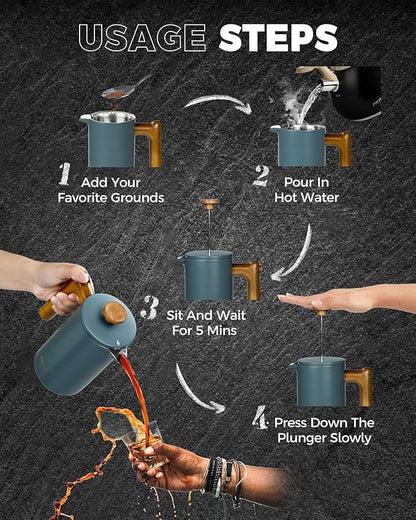 USAGE STEPS

1 Add Your Favorite Grounds

2 Pour In Hot Water

3 Sit And Wait For 5 Mins

4 Press Down The Plunger Slowly